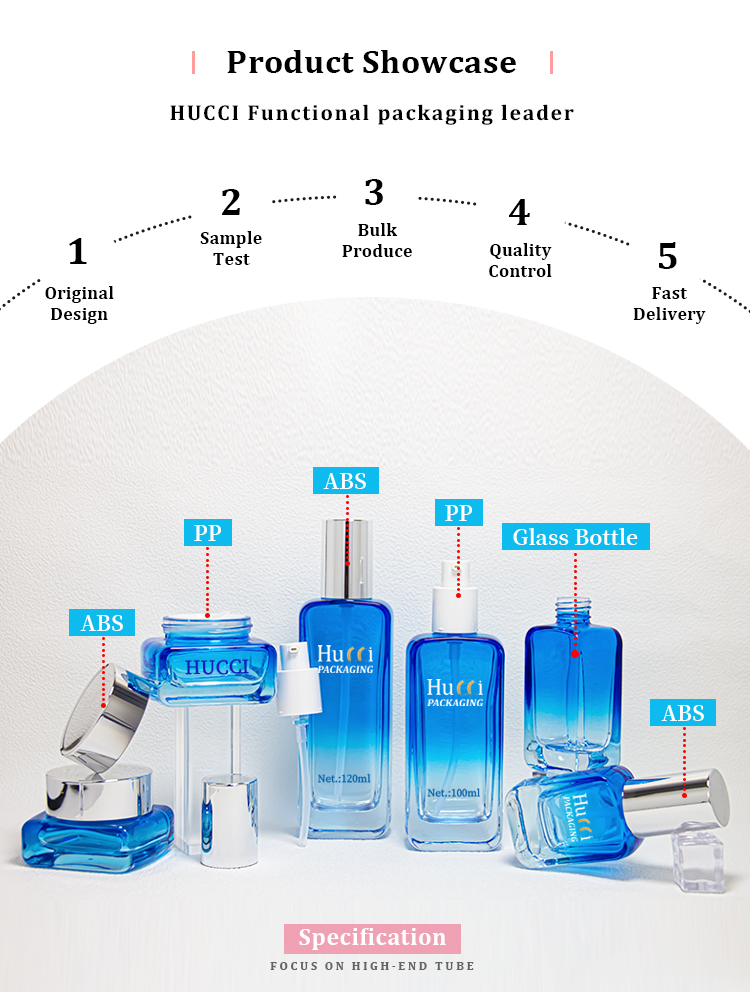 Product Showcase

HUCCI Functional packaging leader

1
Original Design

2
Sample Test

3
Bulk Produce

4
Quality Control

5
Fast Delivery

ABS

PP

ABS

PP

Glass Bottle

ABS

HUCCI

Hucci
PACKAGING
Net.:120ml

Hucci
PACKAGING
Net.:100ml

Hucci
PACKAGING

Specification

FOCUS ON HIGH-END TUBE