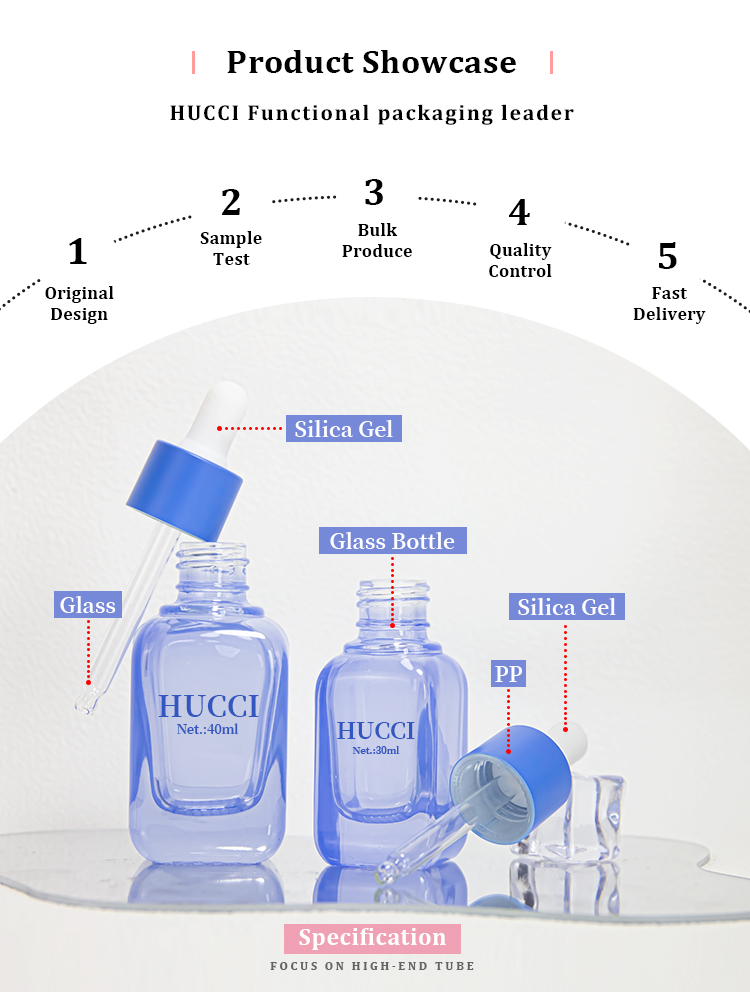 Product Showcase

HUCCI Functional packaging leader

1
Original Design

2
Sample Test

3
Bulk Produce

4
Quality Control

5
Fast Delivery

Silica Gel

Glass Bottle

Glass

Silica Gel

PP

HUCCI
Net.:40ml

HUCCI
Net.:30ml

Specification

FOCUS ON HIGH-END TUBE