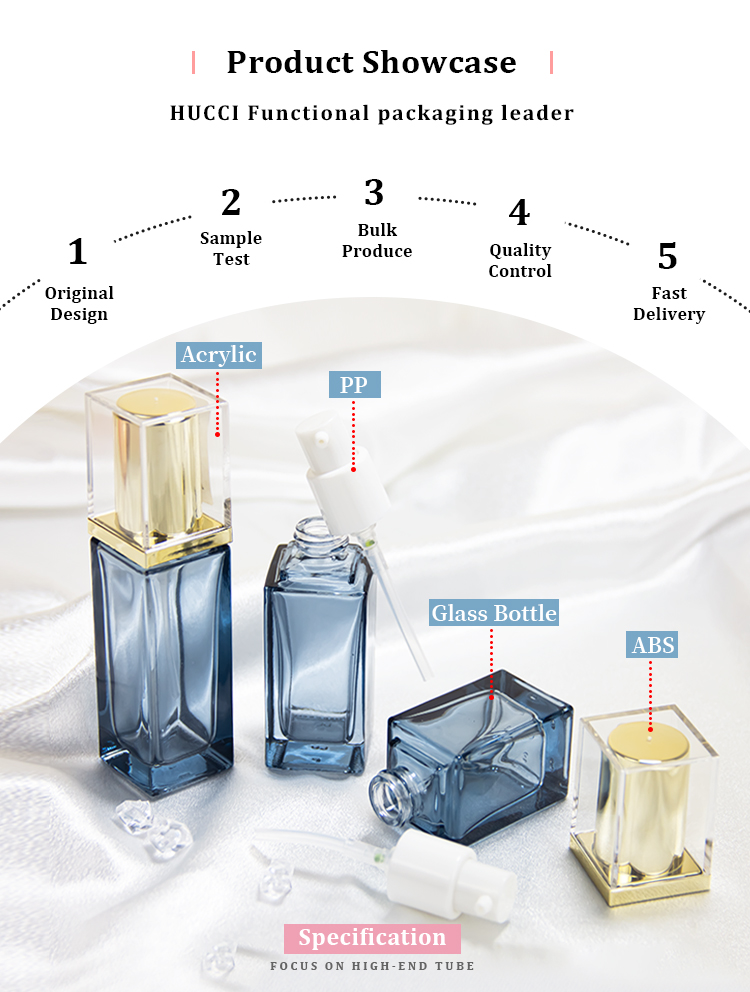 Product Showcase

HUCCI Functional packaging leader

1
Original Design

2
Sample Test

3
Bulk Produce

4
Quality Control

5
Fast Delivery

Acrylic

PP

Glass Bottle

ABS

Specification

FOCUS ON HIGH-END TUBE