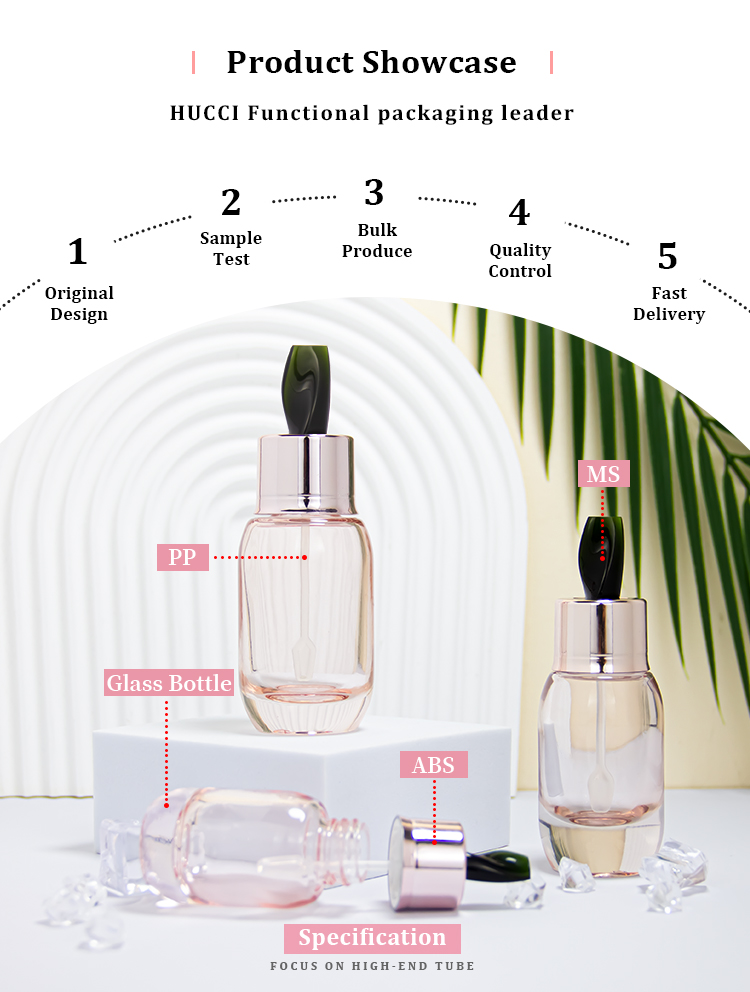 Product Showcase

HUCCI Functional packaging leader

1
Original Design

2
Sample Test

3
Bulk Produce

4
Quality Control

5
Fast Delivery

MS

PP

Glass Bottle

ABS

Specification

FOCUS ON HIGH-END TUBE