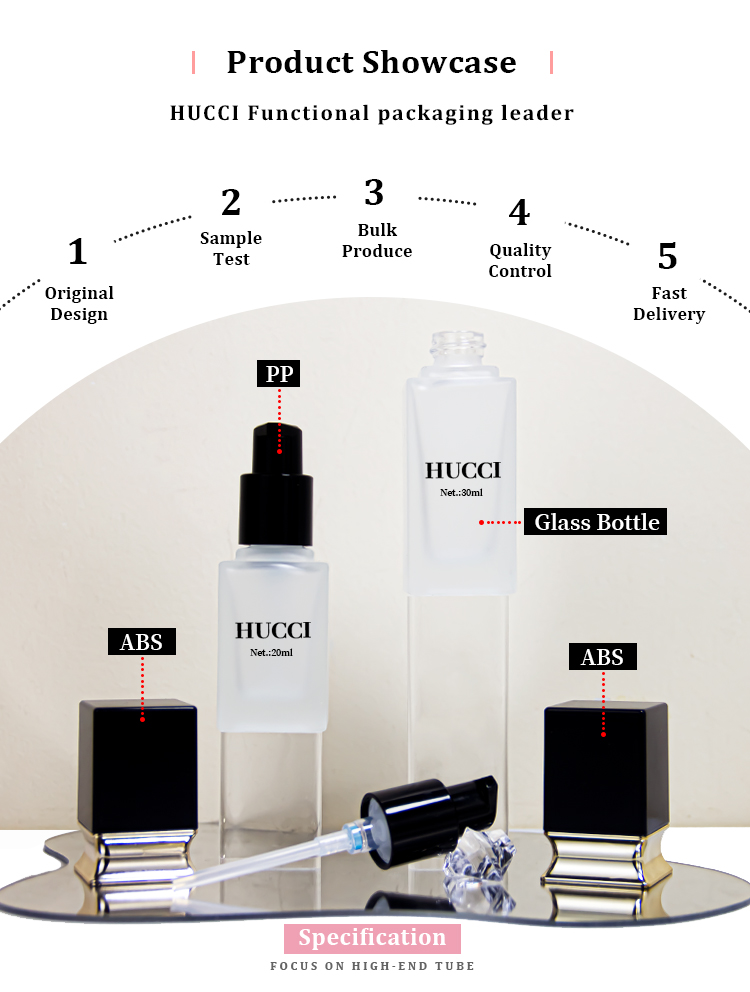 Product Showcase

HUCCI Functional packaging leader

1
Original Design

2
Sample Test

3
Bulk Produce

4
Quality Control

5
Fast Delivery

PP

HUCCI
Net.:30ml

Glass Bottle

HUCCI
Net.:20ml

ABS

ABS

Specification

FOCUS ON HIGH-END TUBE