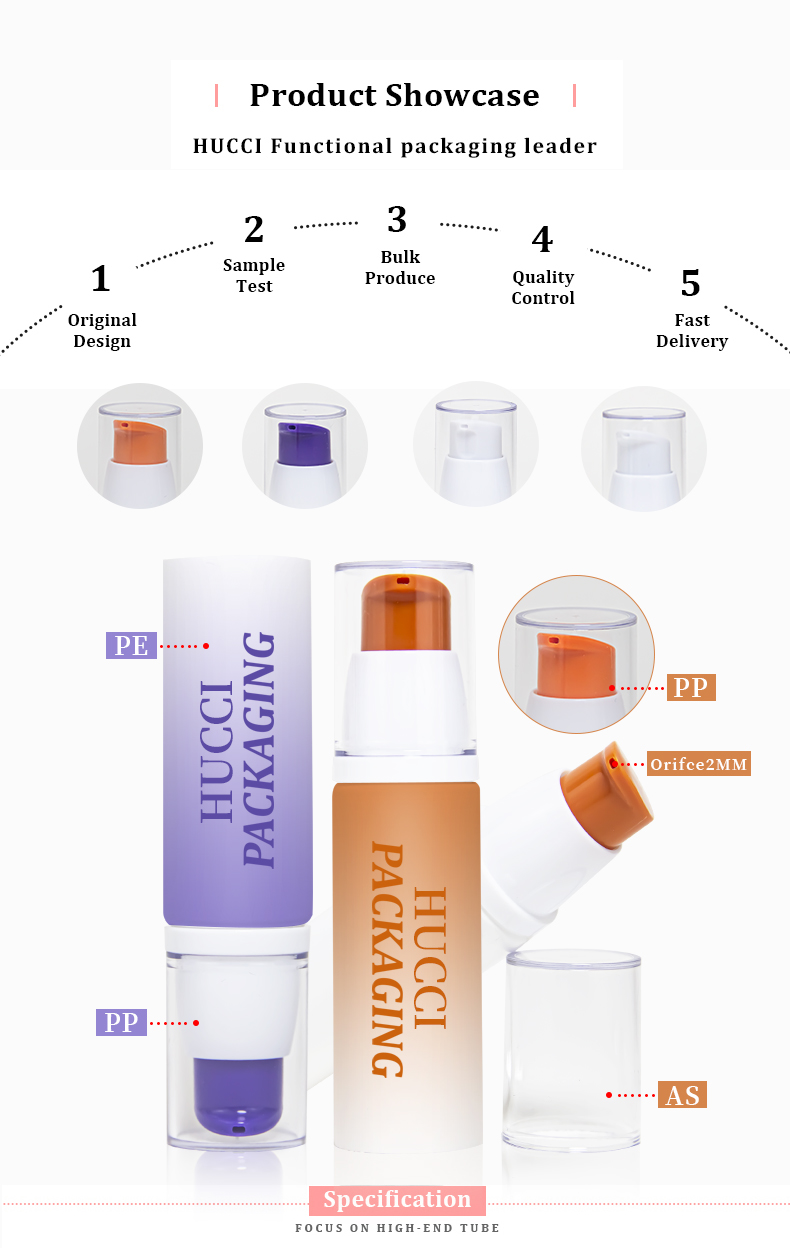 Product Showcase

HUCCI Functional packaging leader

1
Original Design

2
Sample Test

3
Bulk Produce

4
Quality Control

5
Fast Delivery

PE

HUCCI PACKAGING

PP

HUCCI PACKAGING

PP

Orifce2MM

AS

Specification

FOCUS ON HIGH-END TUBE