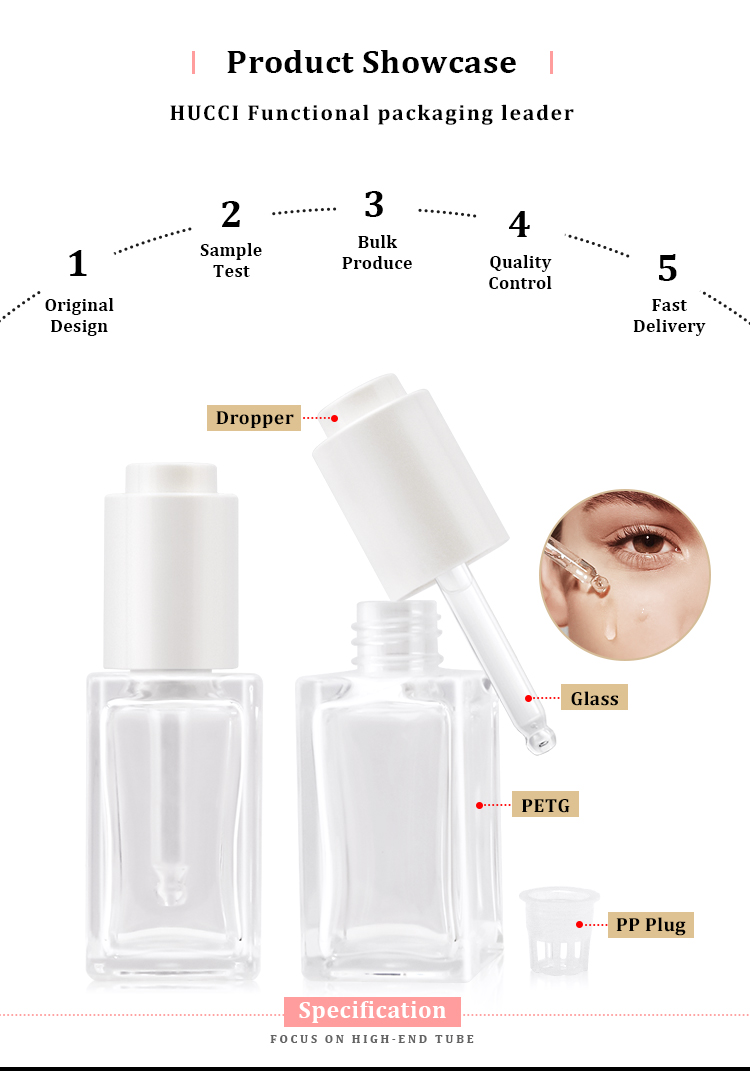 Product Showcase

HUCCI Functional packaging leader

1
Original Design

2
Sample Test

3
Bulk Produce

4
Quality Control

5
Fast Delivery

Dropper

Glass

PETG

PP Plug

Specification

FOCUS ON HIGH-END TUBE