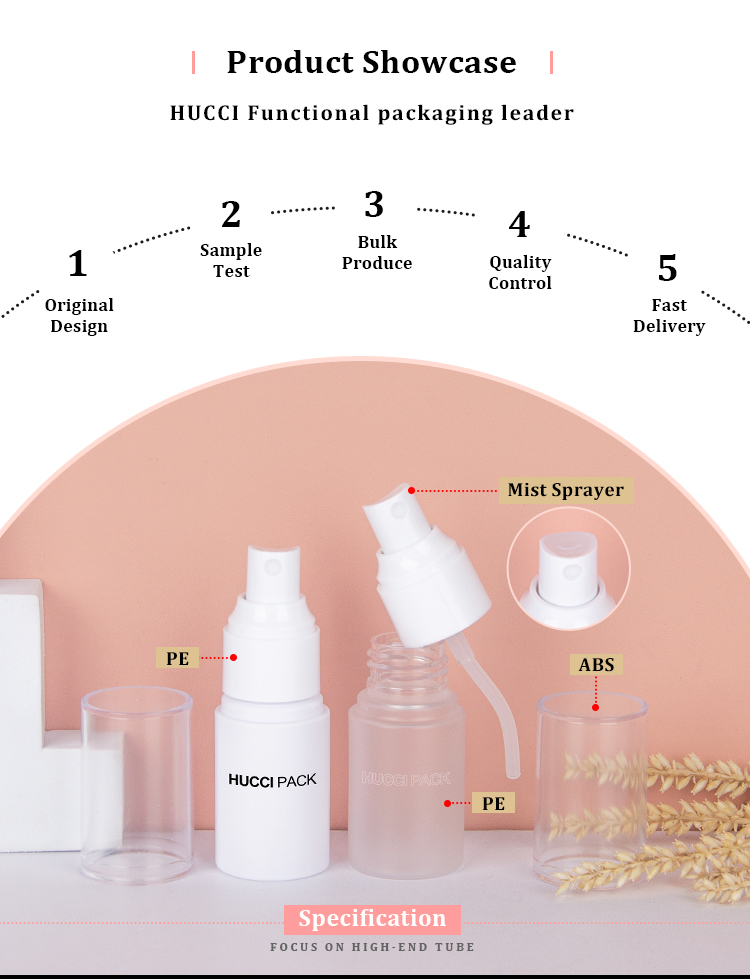 Product Showcase

HUCCI Functional packaging leader

1
Original Design

2
Sample Test

3
Bulk Produce

4
Quality Control

5
Fast Delivery

Mist Sprayer

PE

ABS

HUCCI PACK

HUCCI PACK

PE

Specification

FOCUS ON HIGH-END TUBE