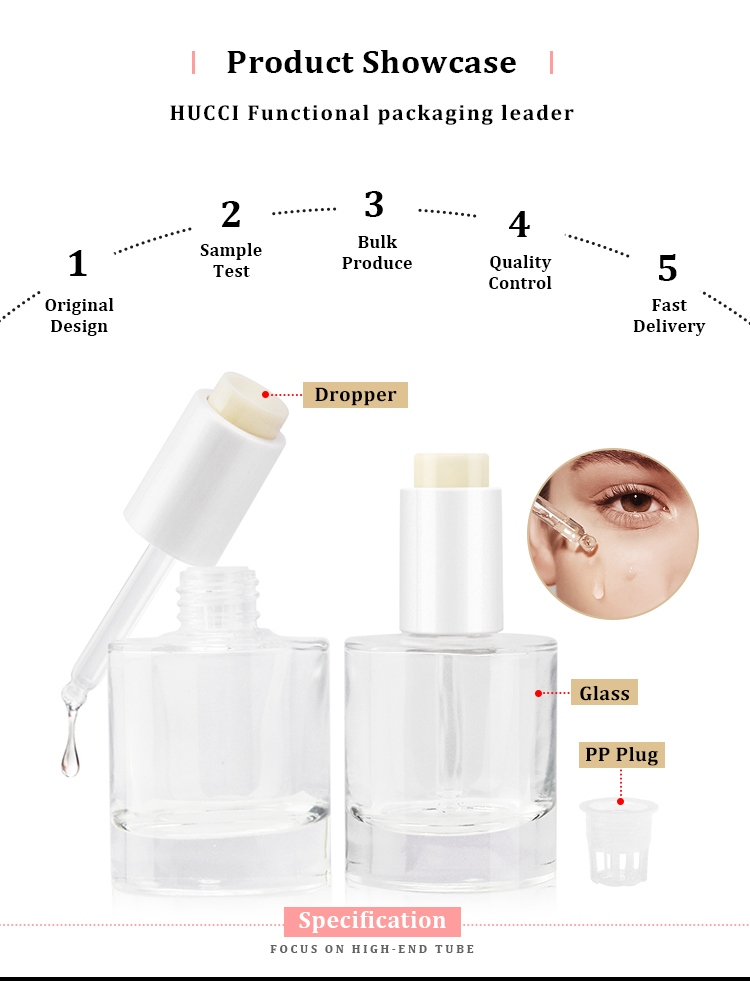 Product Showcase

HUCCI Functional packaging leader

1
Original Design

2
Sample Test

3
Bulk Produce

4
Quality Control

5
Fast Delivery

Dropper

Glass

PP Plug

Specification

FOCUS ON HIGH-END TUBE