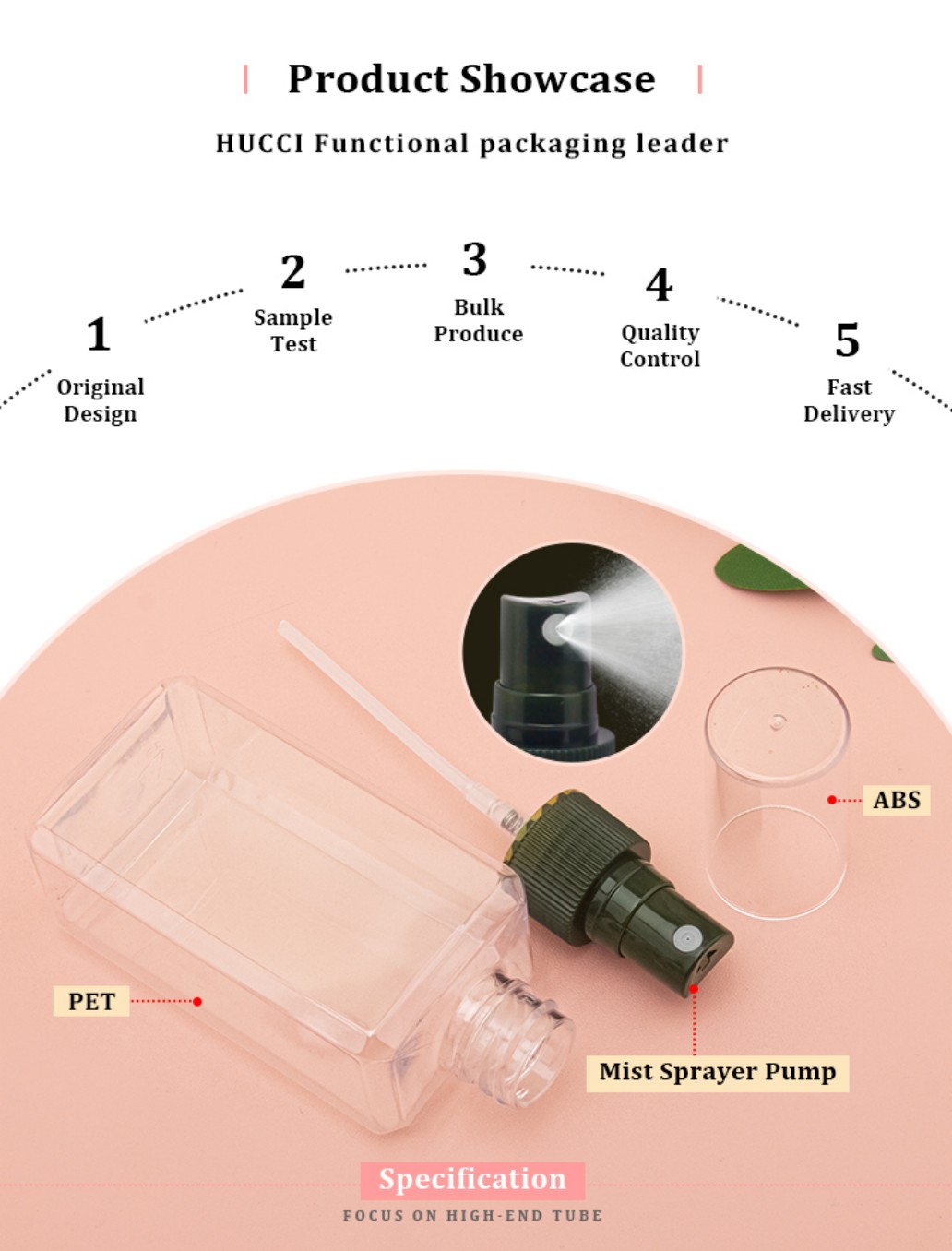 Product Showcase

HUCCI Functional packaging leader

1
Original Design

2
Sample Test

3
Bulk Produce

4
Quality Control

5
Fast Delivery

ABS

PET

Mist Sprayer Pump

Specification

FOCUS ON HIGH-END TUBE