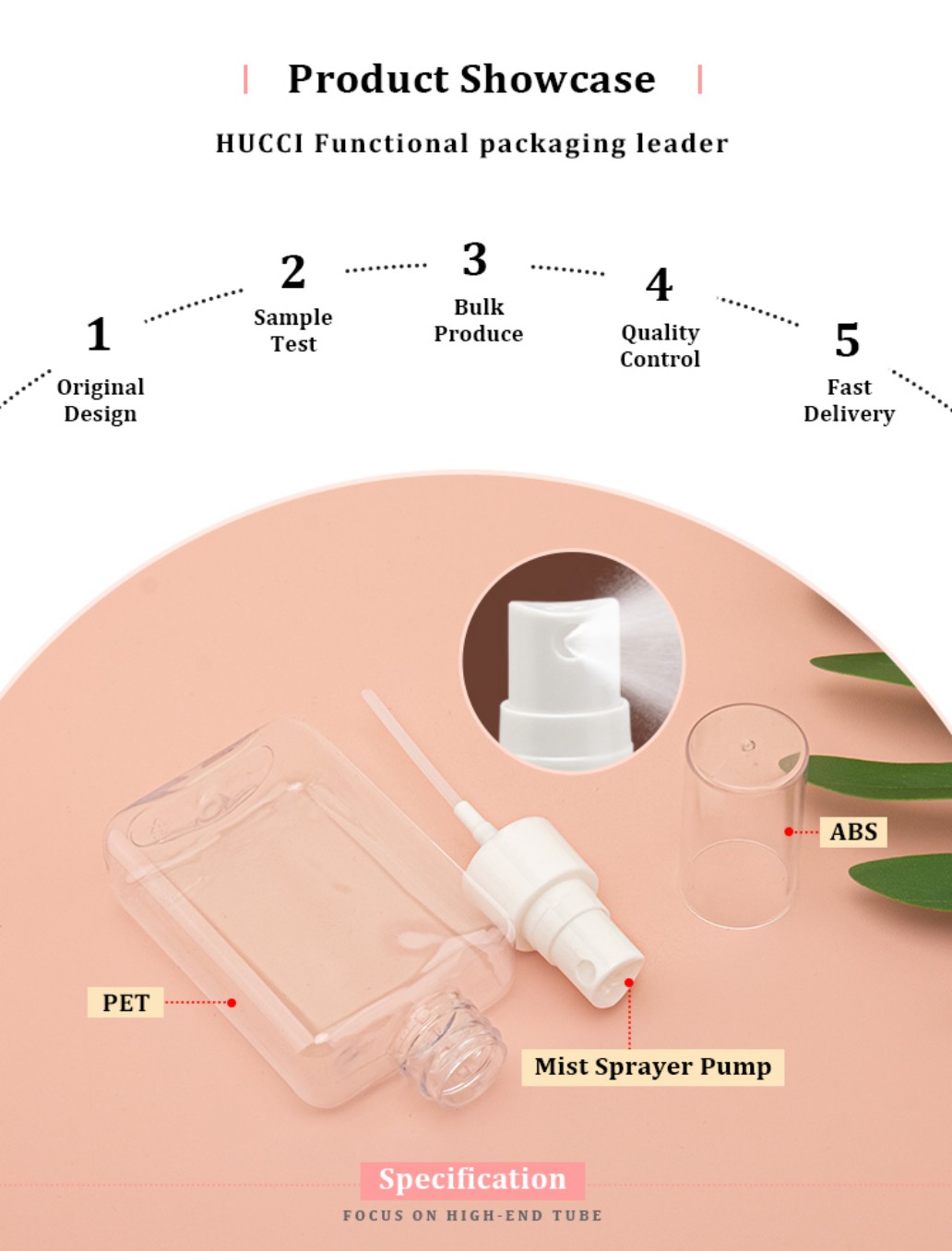 Product Showcase

HUCCI Functional packaging leader

1
Original Design

2
Sample Test

3
Bulk Produce

4
Quality Control

5
Fast Delivery

ABS

PET

Mist Sprayer Pump

Specification

FOCUS ON HIGH-END TUBE